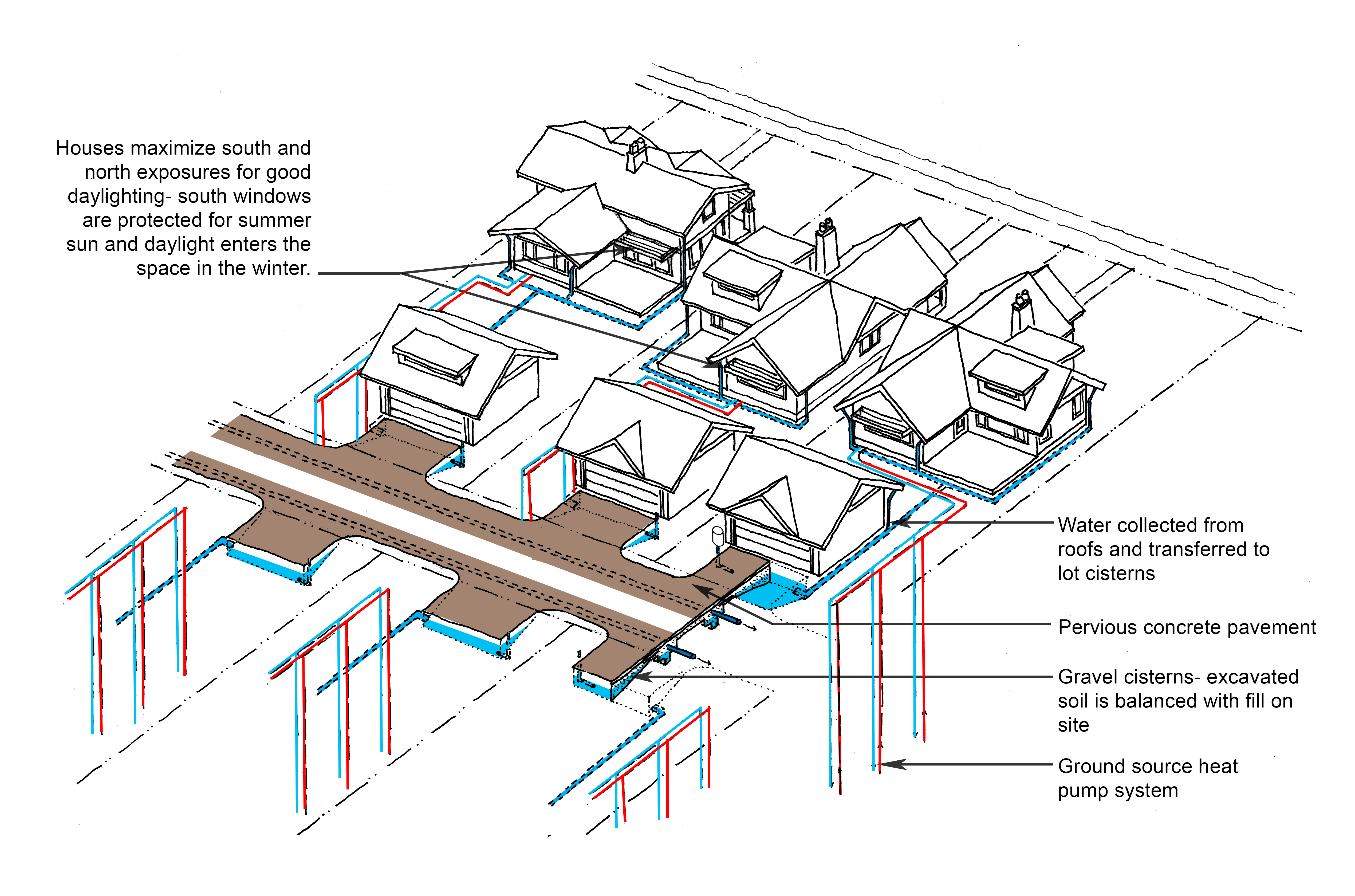 Houses maximize south and north exposures for good daylighting- south windows are protected for summer sun and daylight enters the space in the winter.

Water collected from roofs and transferred to lot cisterns

Pervious concrete pavement

Gravel cisterns- excavated soil is balanced with fill on site

Ground source heat pump system