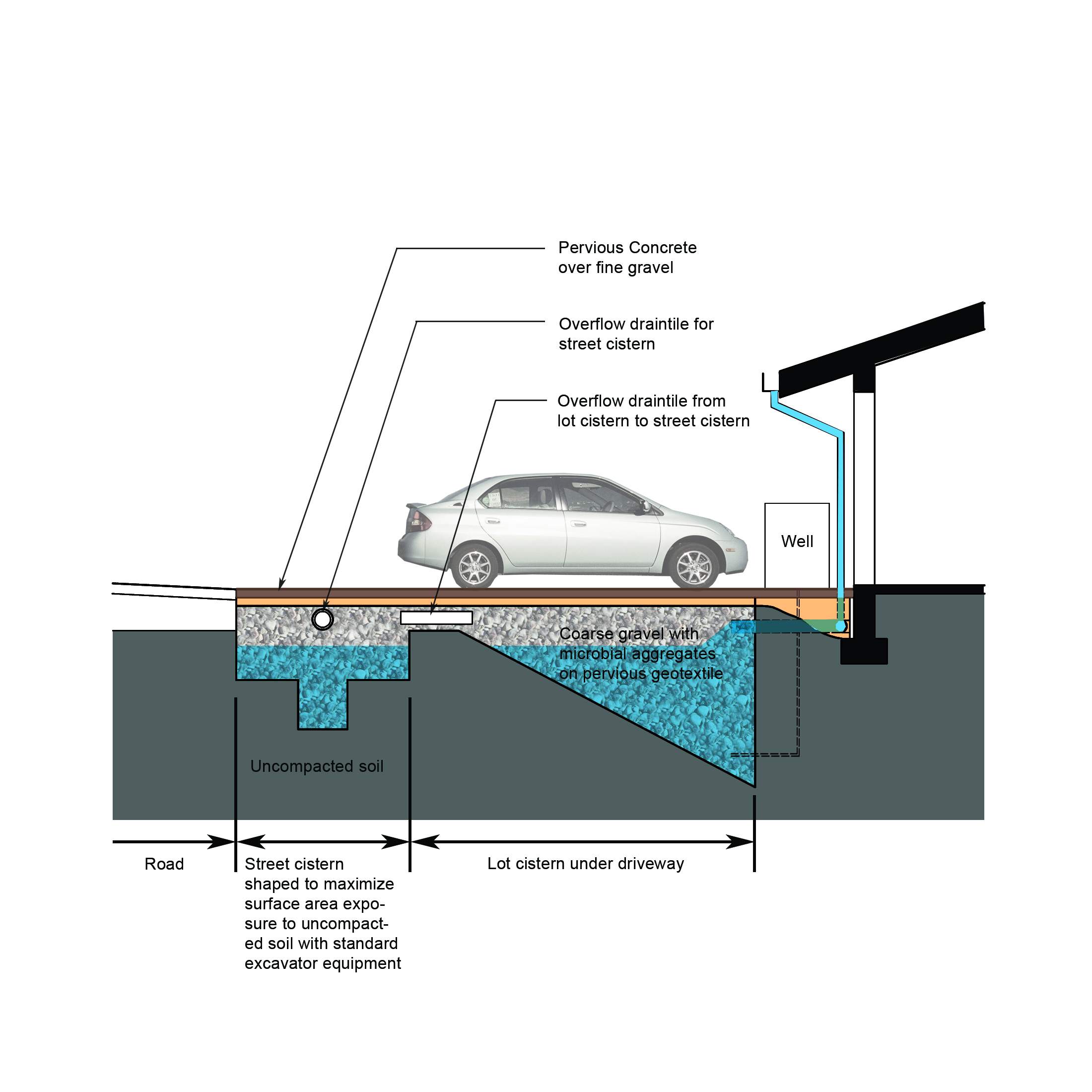 Pervious Concrete over fine gravel

Overflow draintile for street cistern

Overflow draintile from lot cistern to street cistern

Well

Coarse gravel with microbial aggregates on pervious geotextile

Uncompacted soil

Road

Street cistern shaped to maximize surface area exposure to uncompacted soil with standard excavator equipment

Lot cistern under driveway